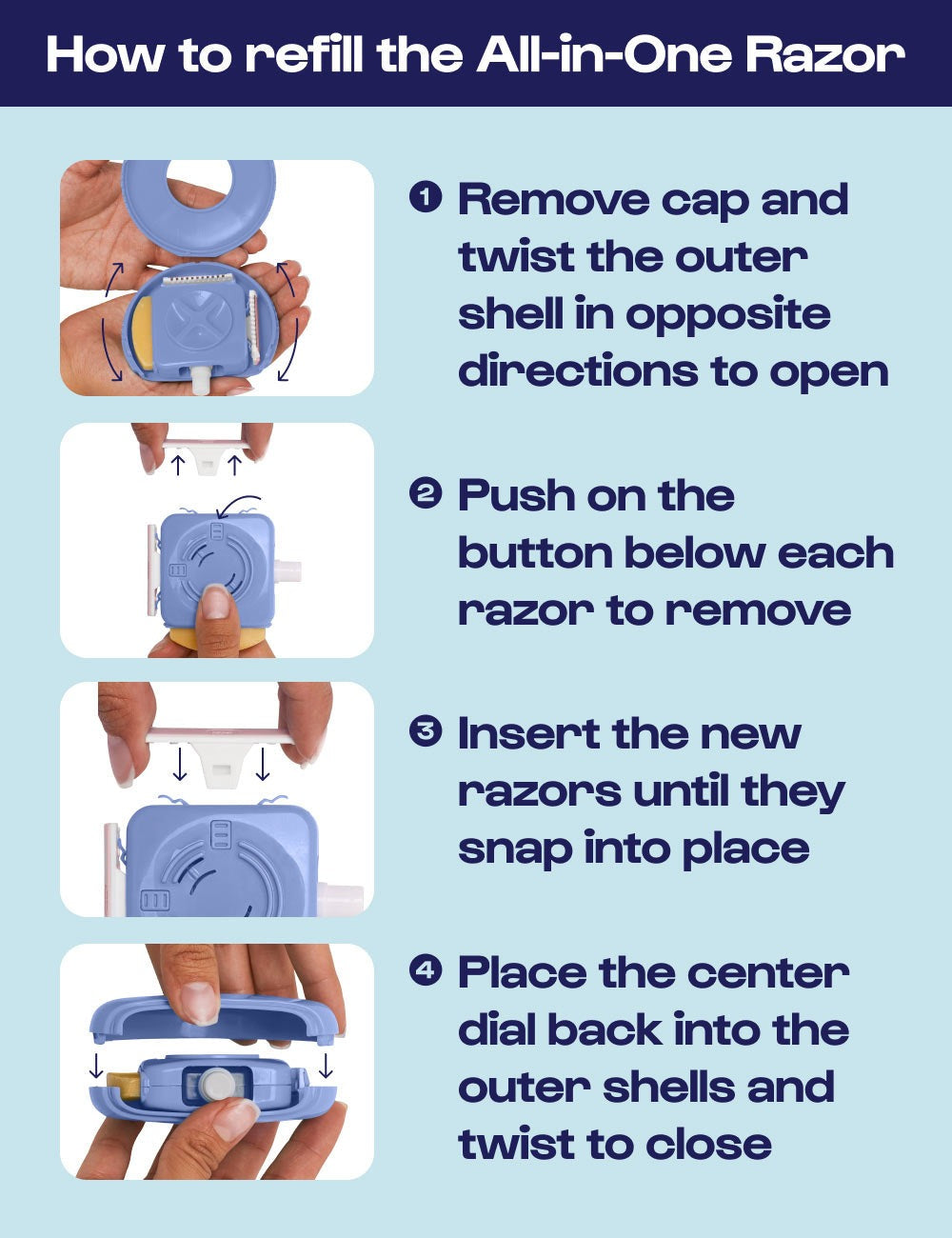 How to refill the All-in-One Razor

1 Remove cap and twist the outer shell in opposite directions to open

2 Push on the button below each razor to remove

3 Insert the new razors until they snap into place

4 Place the center dial back into the outer shells and twist to close